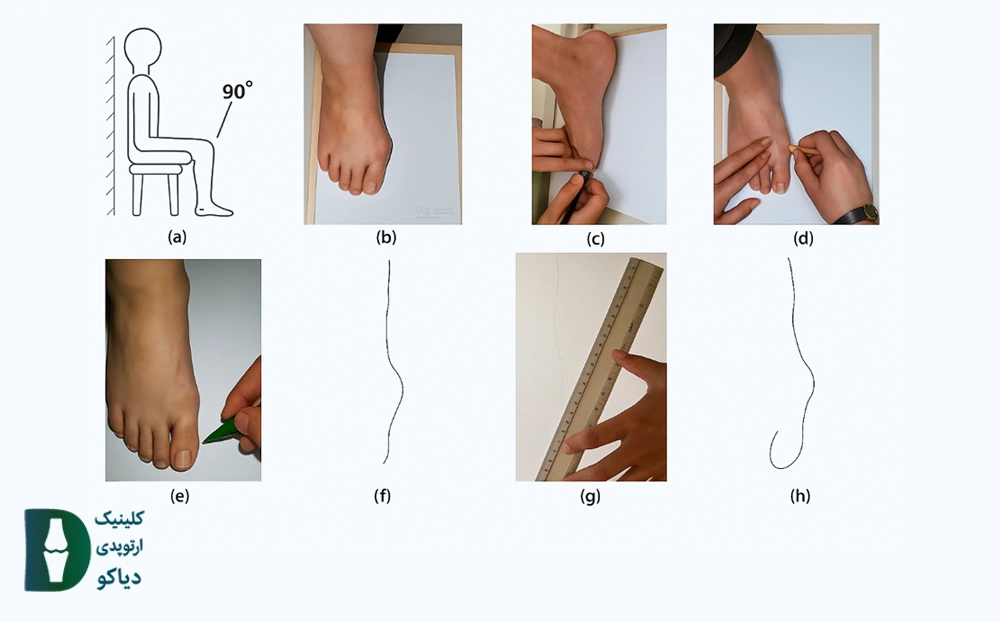 90°

(a)

(b)

(c)

(d)

(e)

(f)

(g)

(h)

کلینیک
ارتوپدی
دیاکو