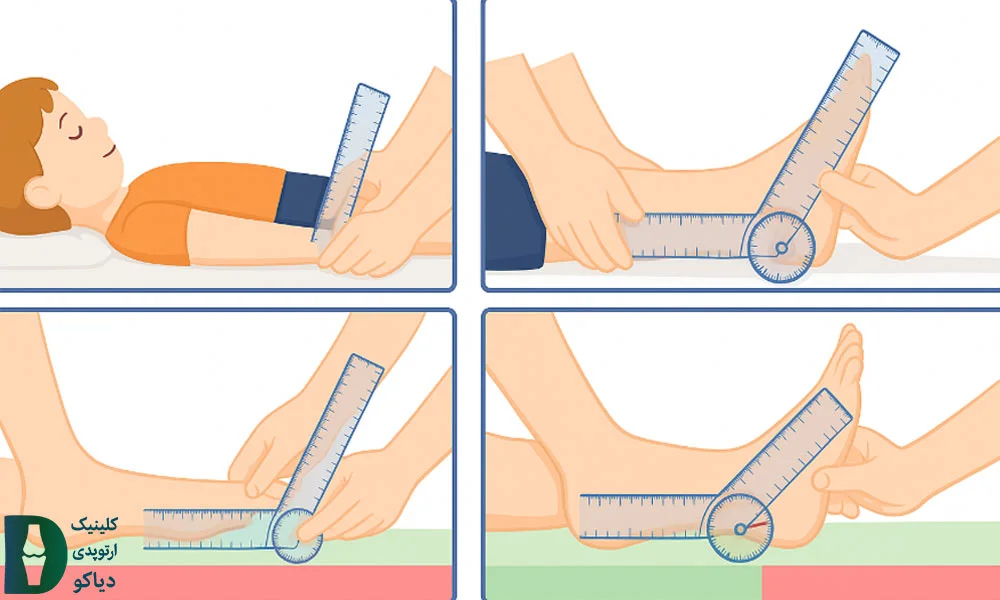 کلینیک
ارتوپدی
دیاکو